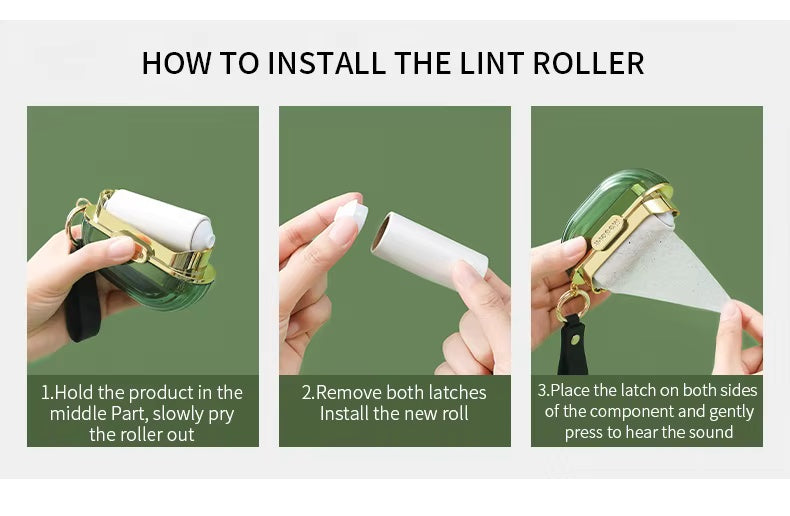 HOW TO INSTALL THE LINT ROLLER

1.Hold the product in the middle Part, slowly pry the roller out

2.Remove both latches Install the new roll

3.Place the latch on both sides of the component and gently press to hear the sound